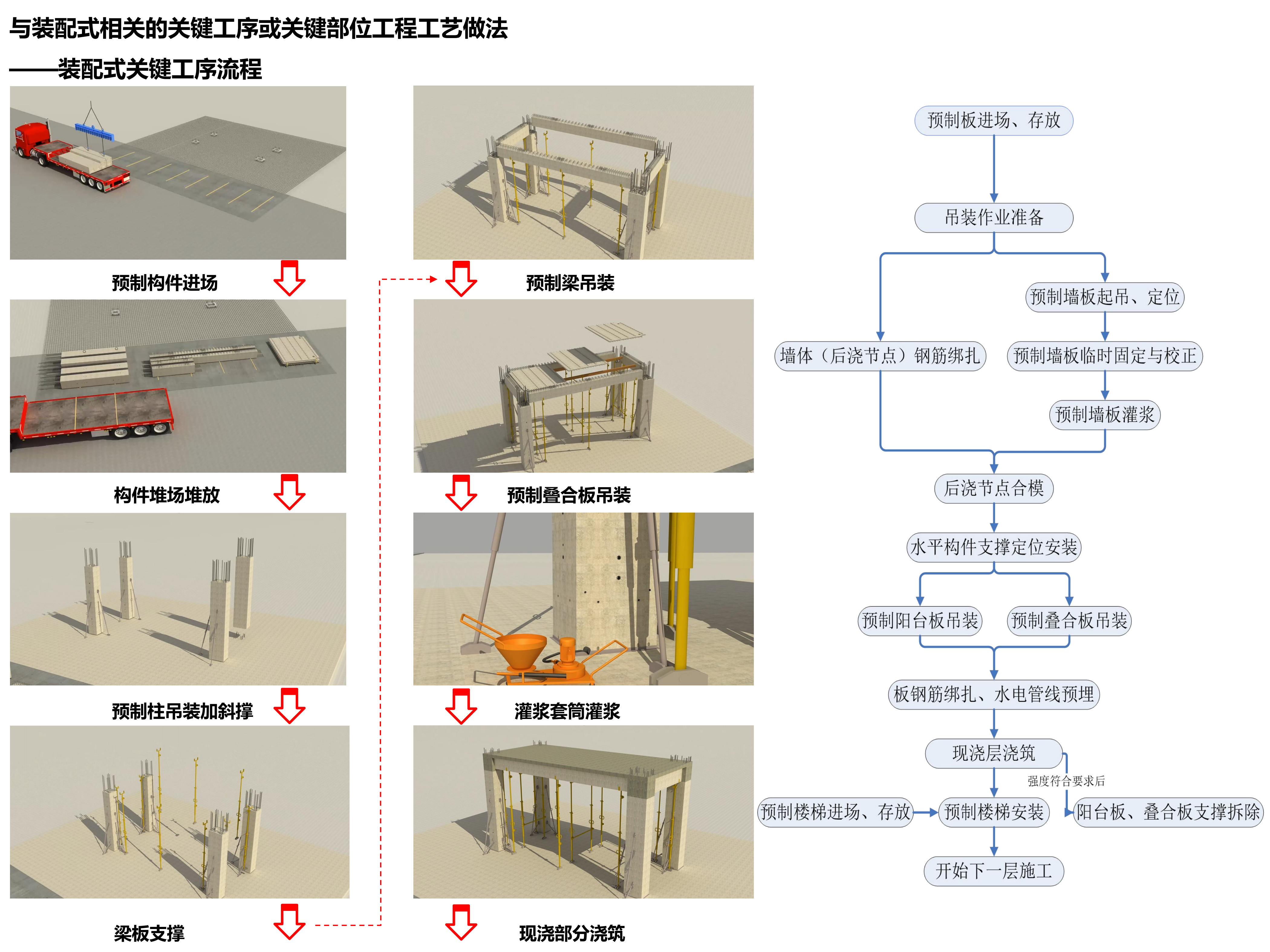 与装配式相关的关键工序或关键部位工程工艺做法

——装配式关键工序流程

预制构件进场

构件堆场堆放

预制柱吊装加斜撑

梁板支撑

预制梁吊装

预制叠合板吊装

灌浆套筒灌浆

现浇部分浇筑

预制板进场、存放

吊装作业准备

预制墙板起吊、定位

墙体（后浇节点）钢筋绑扎

预制墙板临时固定与校正

预制墙板灌浆

后浇节点合模

水平构件支撑定位安装

预制阳台板吊装

预制叠合板吊装

板钢筋绑扎、水电管线预埋

现浇层浇筑

强度符合要求后

预制楼梯进场、存放

预制楼梯安装

阳台板、叠合板支撑拆除

开始下一层施工