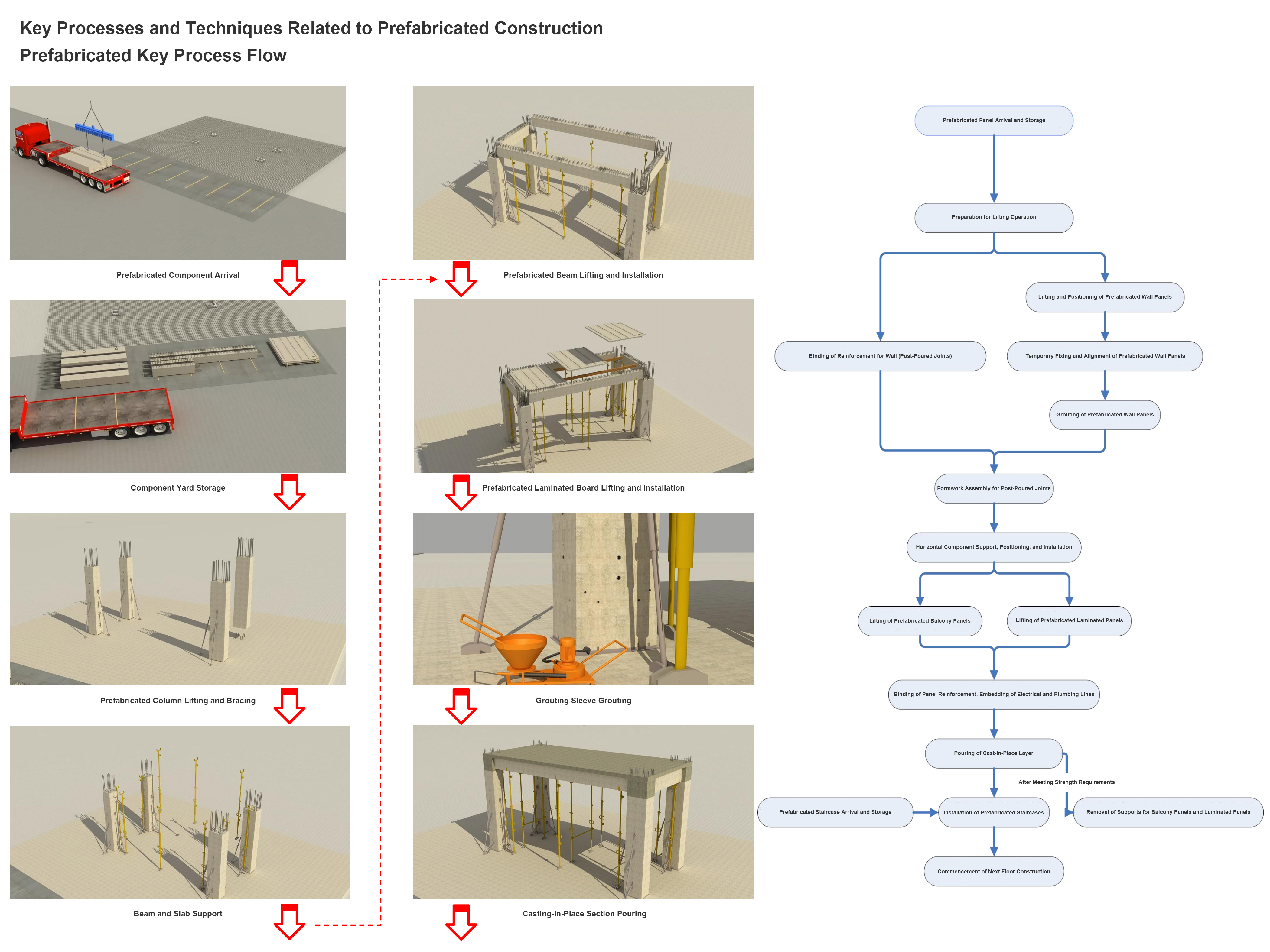 Key Processes and Techniques Related to Prefabricated Construction

Prefabricated Key Process Flow

Prefabricated Component Arrival

Component Yard Storage

Prefabricated Column Lifting and Bracing

Beam and Slab Support

Prefabricated Beam Lifting and Installation

Prefabricated Laminated Board Lifting and Installation

Grouting Sleeve Grouting

Casting-in-Place Section Pouring

Prefabricated Panel Arrival and Storage

Preparation for Lifting Operation

Lifting and Positioning of Prefabricated Wall Panels

Binding of Reinforcement for Wall (Post-Poured Joints)

Temporary Fixing and Alignment of Prefabricated Wall Panels

Grouting of Prefabricated Wall Panels

Formwork Assembly for Post-Poured Joints

Horizontal Component Support, Positioning, and Installation

Lifting of Prefabricated Balcony Panels

Lifting of Prefabricated Laminated Panels

Binding of Panel Reinforcement, Embedding of Electrical and Plumbing Lines

Pouring of Cast-in-Place Layer

After Meeting Strength Requirements

Prefabricated Staircase Arrival and Storage

Installation of Prefabricated Staircases

Removal of Supports for Balcony Panels and Laminated Panels

Commencement of Next Floor Construction